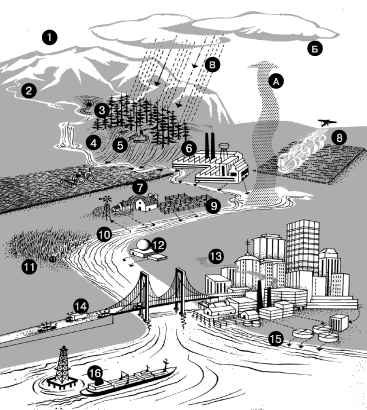 1
Б
В
А
2
3
4
5
6
8
7
9
10
12
11
13
14
15
16